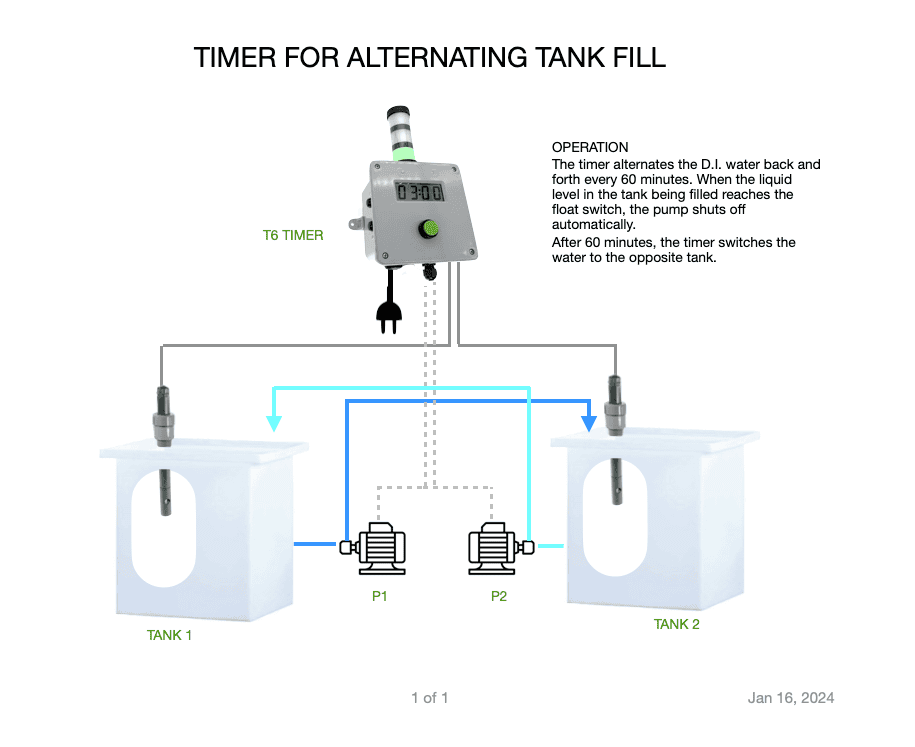 TIMER FOR ALTERNATING TANK FILL

OPERATION
The timer alternates the D.I. water back and forth every 60 minutes. When the liquid level in the tank being filled reaches the float switch, the pump shuts off automatically.

After 60 minutes, the timer switches the water to the opposite tank.

03:00

T6 TIMER

P1

P2

TANK 1

TANK 2

1 of 1

Jan 16, 2024